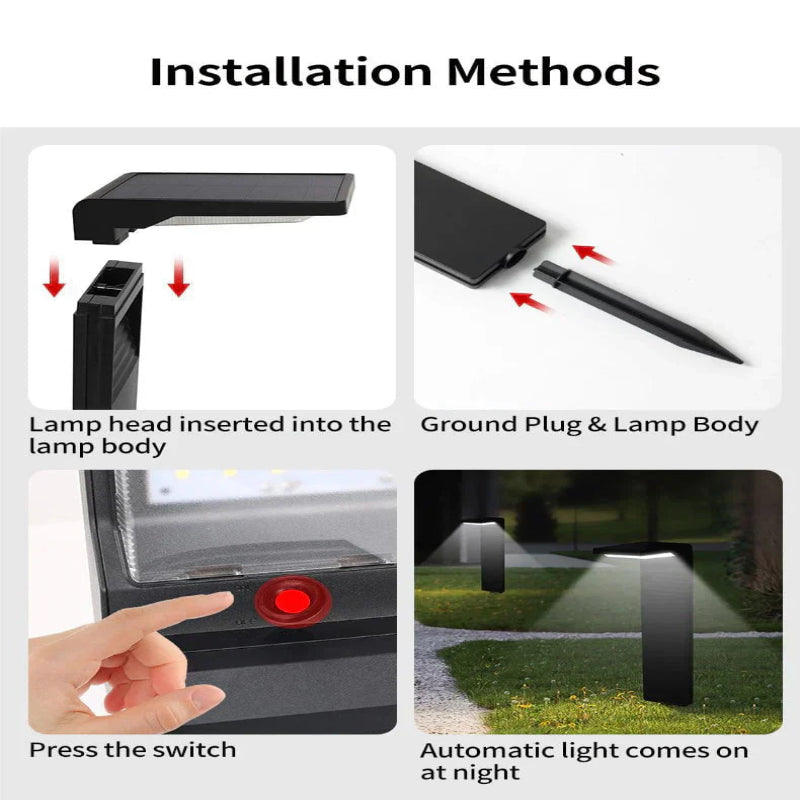 Installation Methods

Lamp head inserted into the lamp body

Ground Plug & Lamp Body

Press the switch

Automatic light comes on at night